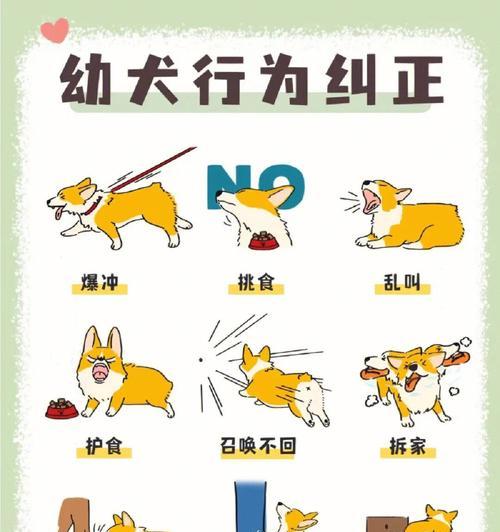 幼犬行为纠正

NO

爆冲

挑食

乱叫

护食

召唤不回

拆家