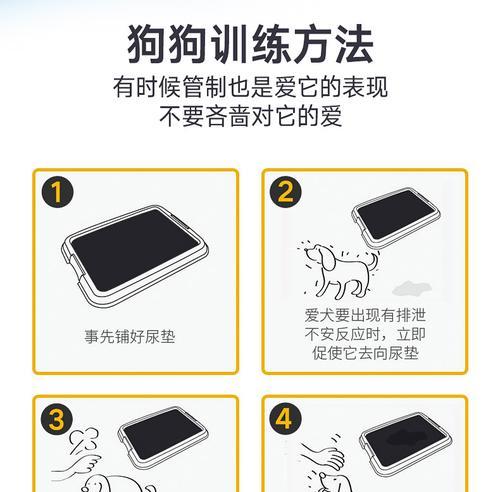 狗狗训练方法

有时候管制也是爱它的表现
不要吝啬对它的爱

1

事先铺好尿垫

2

爱犬要出现有排泄不安反应时，立即促使它去向尿垫

3

4